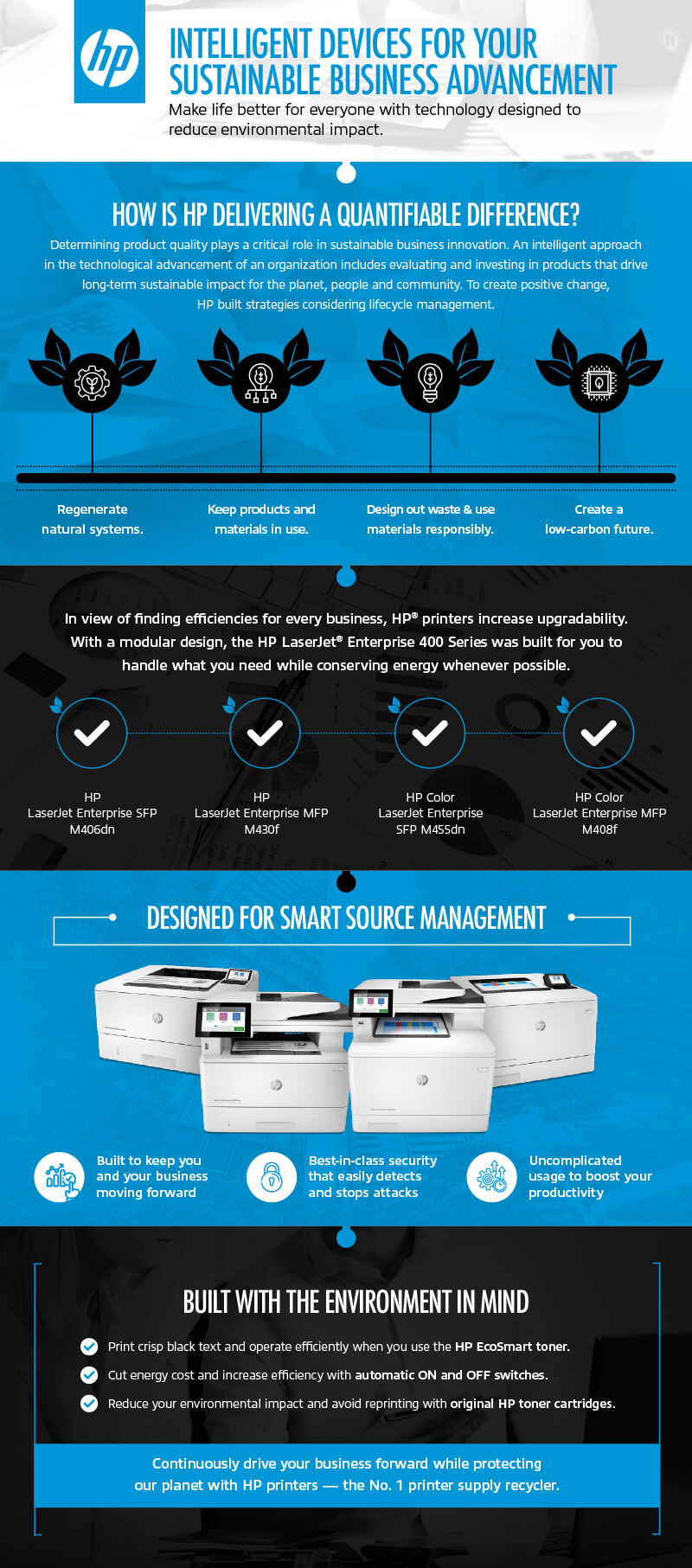 hp

INTELLIGENT DEVICES FOR YOUR SUSTAINABLE BUSINESS ADVANCEMENT

Make life better for everyone with technology designed to reduce environmental impact.

HOW IS HP DELIVERING A QUANTIFIABLE DIFFERENCE?

Determining product quality plays a critical role in sustainable business innovation. An intelligent approach in the technological advancement of an organization includes evaluating and investing in products that drive long-term sustainable impact for the planet, people and community. To create positive change, HP built strategies considering lifecycle management.

Regenerate natural systems.

Keep products and materials in use.

Design out waste & use materials responsibly.

Create a low-carbon future.

In view of finding efficiencies for every business, HP® printers increase upgradability. With a modular design, the HP LaserJet® Enterprise 400 Series was built for you to handle what you need while conserving energy whenever possible.

HP LaserJet Enterprise SFP M406dn

HP LaserJet Enterprise MFP M430f

HP Color LaserJet Enterprise SFP M455dn

HP Color LaserJet Enterprise MFP M408f

DESIGNED FOR SMART SOURCE MANAGEMENT

Built to keep you and your business moving forward

Best-in-class security that easily detects and stops attacks

Uncomplicated usage to boost your productivity

BUILT WITH THE ENVIRONMENT IN MIND

Print crisp black text and operate efficiently when you use the HP EcoSmart toner.

Cut energy cost and increase efficiency with automatic ON and OFF switches.

Reduce your environmental impact and avoid reprinting with original HP toner cartridges.

Continuously drive your business forward while protecting our planet with HP printers — the No. 1 printer supply recycler.