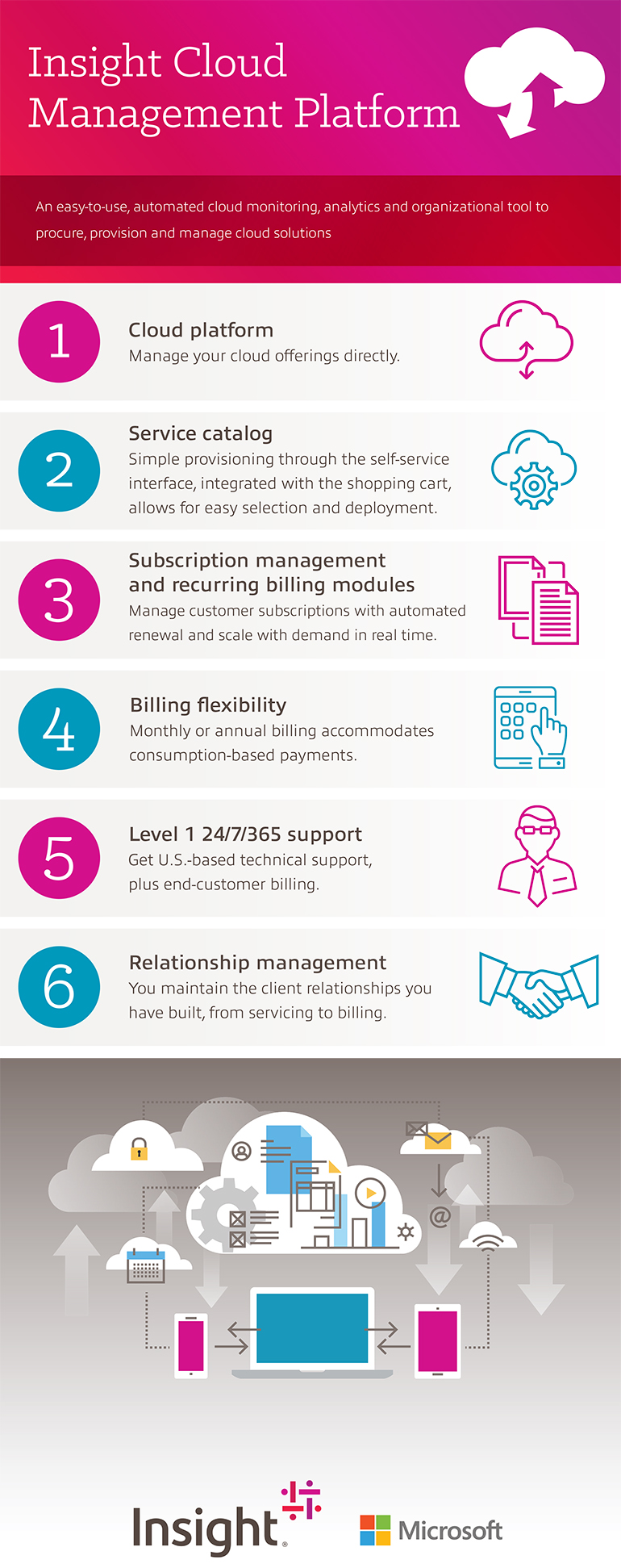 Insight Cloud Management Platform

An easy-to-use, automated cloud monitoring, analytics and organizational tool to procure, provision and manage cloud solutions

1

Cloud platform
Manage your cloud offerings directly.

2

Service catalog
Simple provisioning through the self-service interface, integrated with the shopping cart, allows for easy selection and deployment.

3

Subscription management and recurring billing modules
Manage customer subscriptions with automated renewal and scale with demand in real time.

4

Billing flexibility
Monthly or annual billing accommodates consumption-based payments.

5

Level 1 24/7/365 support
Get U.S.-based technical support, plus end-customer billing.

6

Relationship management
You maintain the client relationships you have built, from servicing to billing.

@

Insight

Microsoft