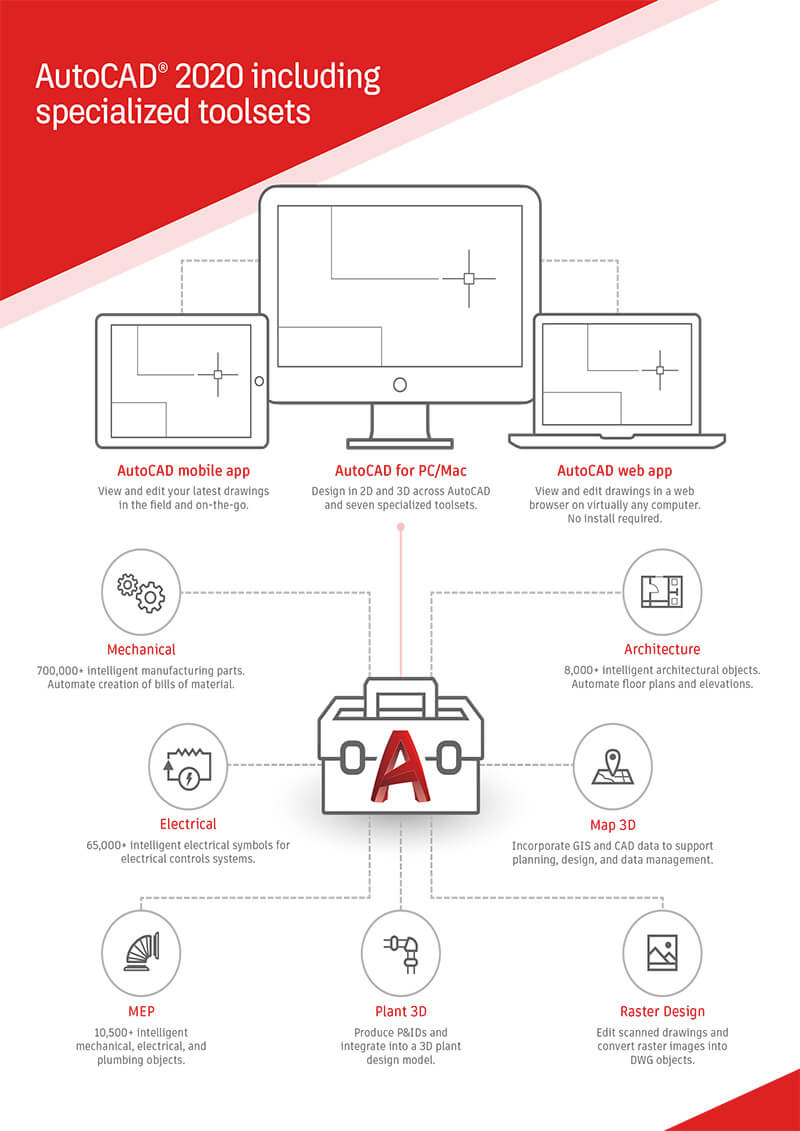 AutoCAD® 2020 including specialized toolsets

AutoCAD mobile app
View and edit your latest drawings in the field and on-the-go.

AutoCAD for PC/Mac
Design in 2D and 3D across AutoCAD and seven specialized toolsets.

AutoCAD web app
View and edit drawings in a web browser on virtually any computer. No install required.

Mechanical
700,000+ intelligent manufacturing parts. Automate creation of bills of material.

Architecture
8,000+ intelligent architectural objects. Automate floor plans and elevations.

Electrical
65,000+ intelligent electrical symbols for electrical controls systems.

Map 3D
Incorporate GIS and CAD data to support planning, design, and data management.

MEP
10,500+ intelligent mechanical, electrical, and plumbing objects.

Plant 3D
Produce P&IDs and integrate into a 3D plant design model.

Raster Design
Edit scanned drawings and convert raster images into DWG objects.