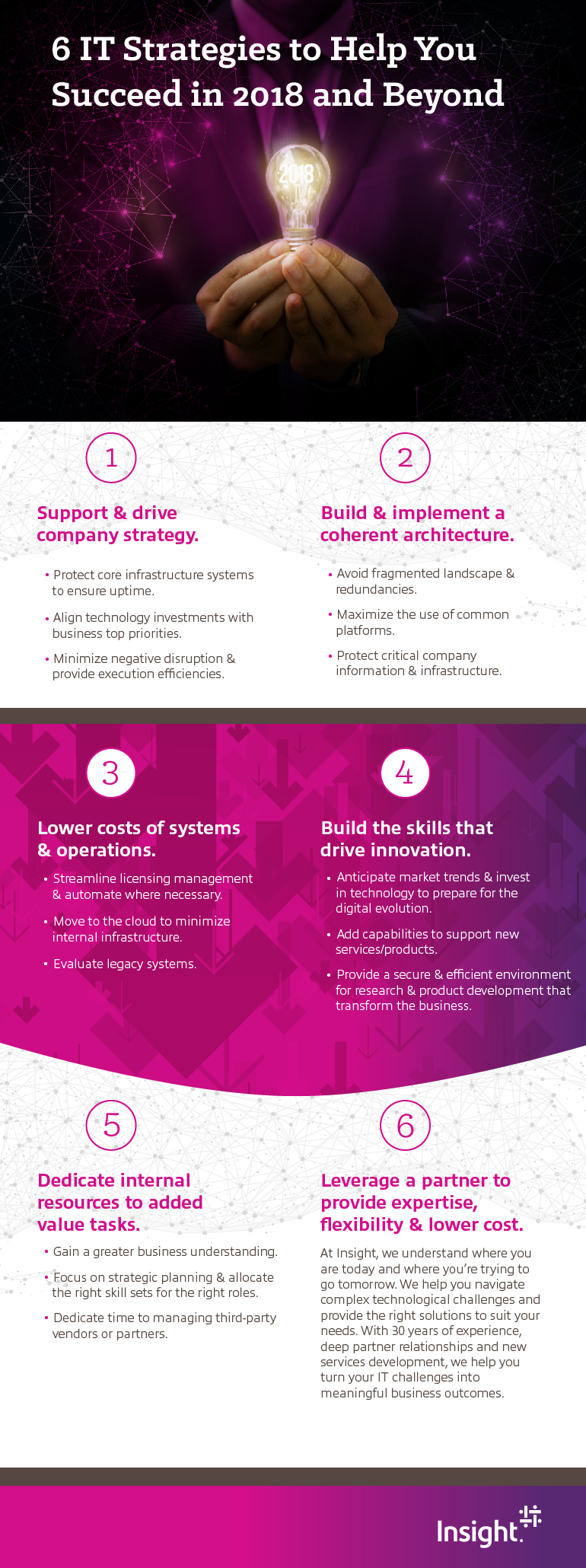 6 IT Strategies to Help You Succeed in 2018 and Beyond

2018

1

Support & drive company strategy.

• Protect core infrastructure systems to ensure uptime.
• Align technology investments with business top priorities.
• Minimize negative disruption & provide execution efficiencies.

2

Build & implement a coherent architecture.

• Avoid fragmented landscape & redundancies.
• Maximize the use of common platforms.
• Protect critical company information & infrastructure.

3

Lower costs of systems & operations.

• Streamline licensing management & automate where necessary.
• Move to the cloud to minimize internal infrastructure.
• Evaluate legacy systems.

4

Build the skills that drive innovation.

• Anticipate market trends & invest in technology to prepare for the digital evolution.
• Add capabilities to support new services/products.
• Provide a secure & efficient environment for research & product development that transform the business.

5

Dedicate internal resources to added value tasks.

• Gain a greater business understanding.
• Focus on strategic planning & allocate the right skill sets for the right roles.
• Dedicate time to managing third-party vendors or partners.

6

Leverage a partner to provide expertise, flexibility & lower cost.

At Insight, we understand where you are today and where you're trying to go tomorrow. We help you navigate complex technological challenges and provide the right solutions to suit your needs. With 30 years of experience, deep partner relationships and new services development, we help you turn your IT challenges into meaningful business outcomes.

Insight.