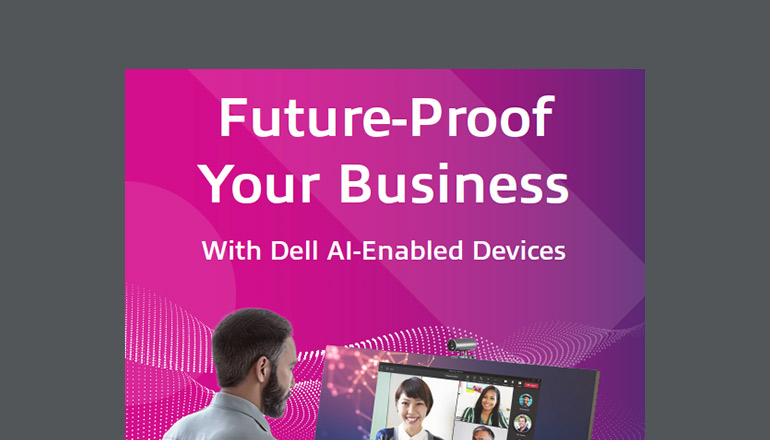 Future-Proof Your Business

With Dell AI-Enabled Devices