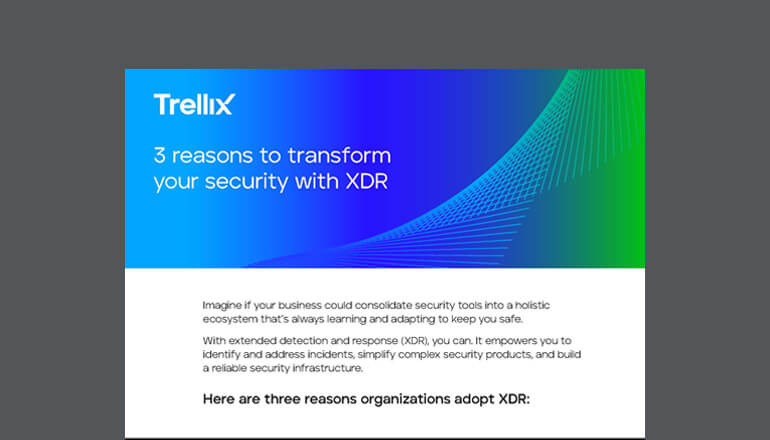 Trellix

3 reasons to transform your security with XDR

Imagine if your business could consolidate security tools into a holistic ecosystem that's always learning and adapting to keep you safe.

With extended detection and response (XDR), you can. It empowers you to identify and address incidents, simplify complex security products, and build a reliable security infrastructure.

Here are three reasons organizations adopt XDR: