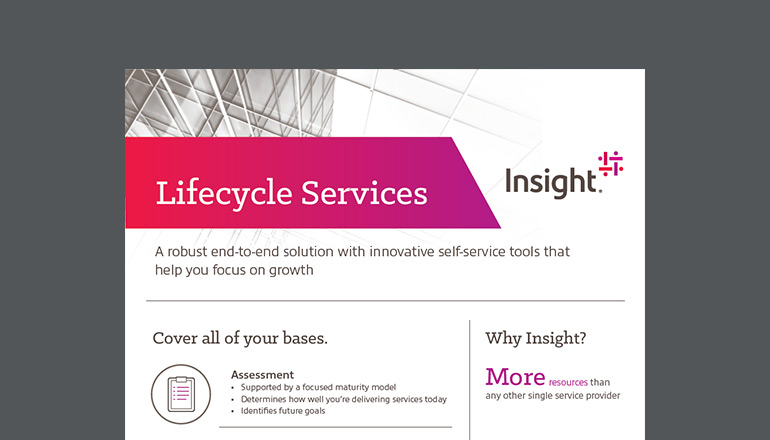 Lifecycle Services

Insight.

A robust end-to-end solution with innovative self-service tools that help you focus on growth

Cover all of your bases.

Assessment
• Supported by a focused maturity model
• Determines how well you're delivering services today
• Identifies future goals

Why Insight?

More resources than any other single service provider