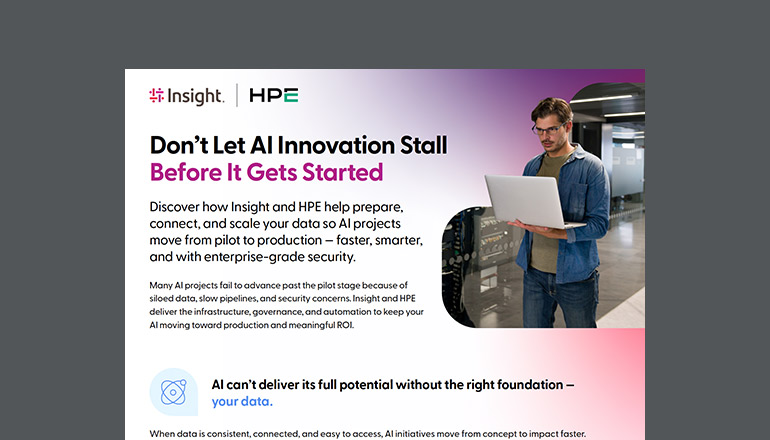 Insight. | HPE

Don't Let AI Innovation Stall
Before It Gets Started

Discover how Insight and HPE help prepare, connect, and scale your data so AI projects move from pilot to production — faster, smarter, and with enterprise-grade security.

Many AI projects fail to advance past the pilot stage because of siloed data, slow pipelines, and security concerns. Insight and HPE deliver the infrastructure, governance, and automation to keep your AI moving toward production and meaningful ROI.

AI can't deliver its full potential without the right foundation — your data.

When data is consistent, connected, and easy to access, AI initiatives move from concept to impact faster.