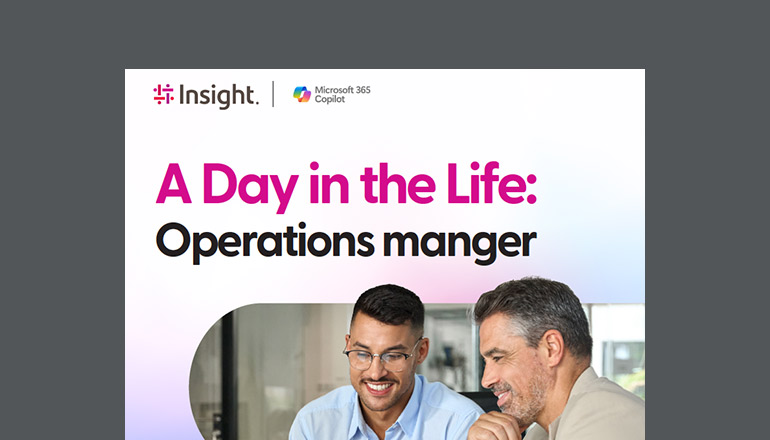 Insight.

Microsoft 365 Copilot

A Day in the Life:
Operations manger