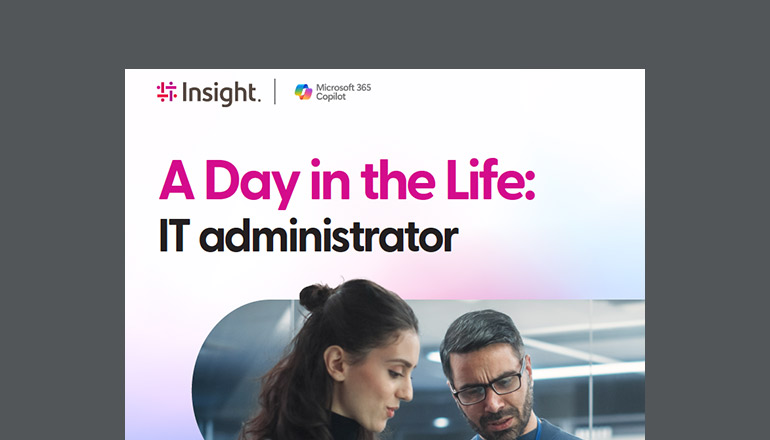 Insight. Microsoft 365 Copilot

A Day in the Life:
IT administrator