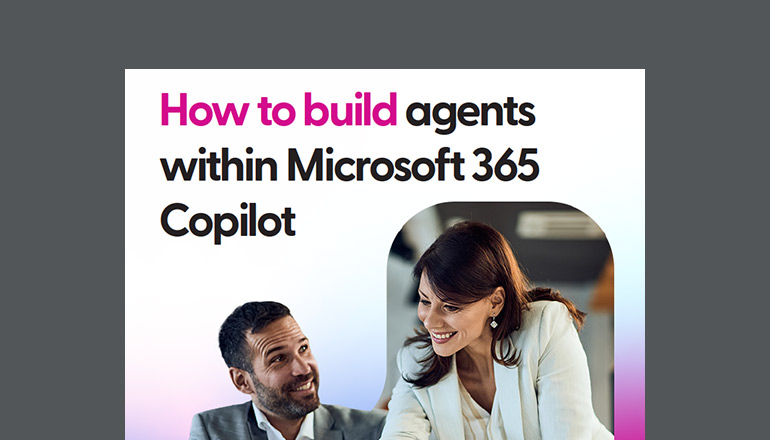 How to build agents within Microsoft 365 Copilot