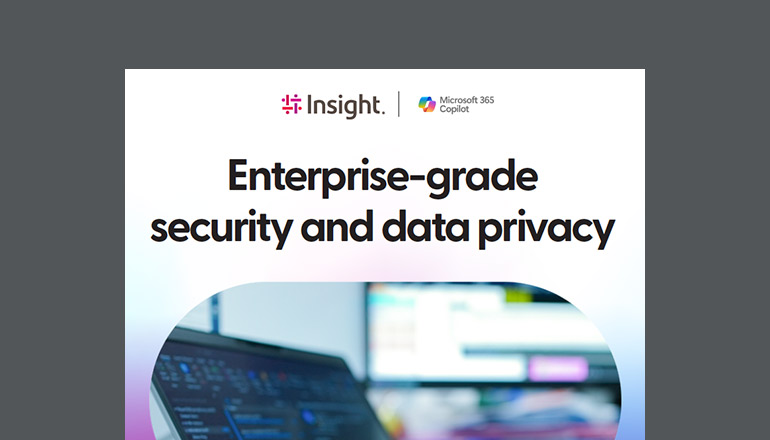 Insight.

Microsoft 365 Copilot

Enterprise-grade security and data privacy